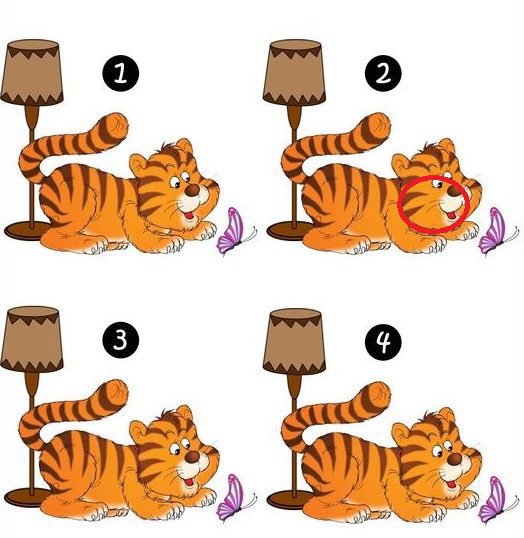 1

2

3

4