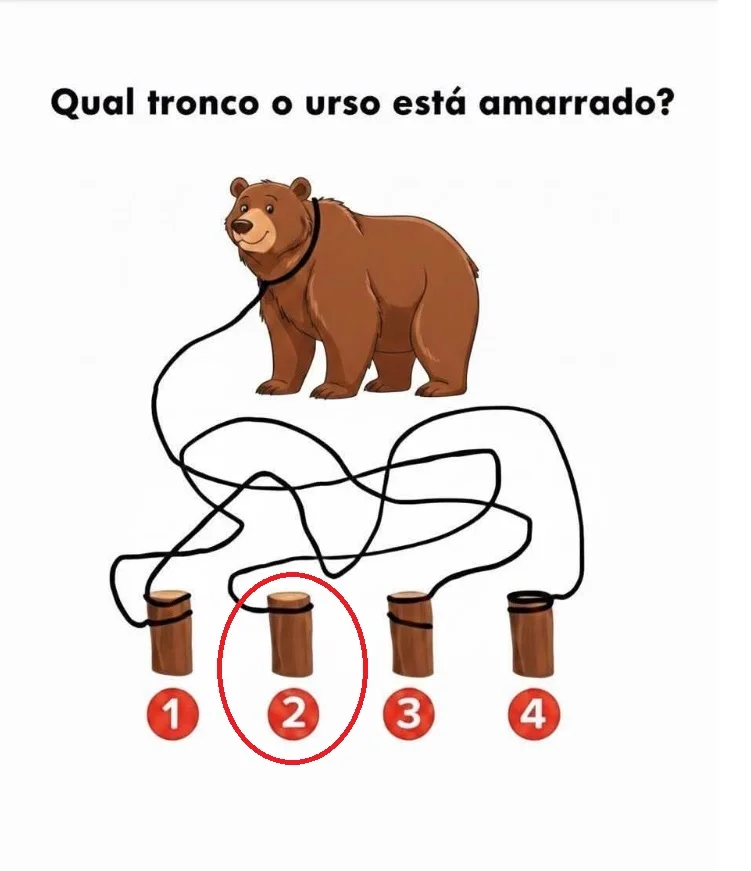 Qual tronco o urso está amarrado?

1 2 3 4