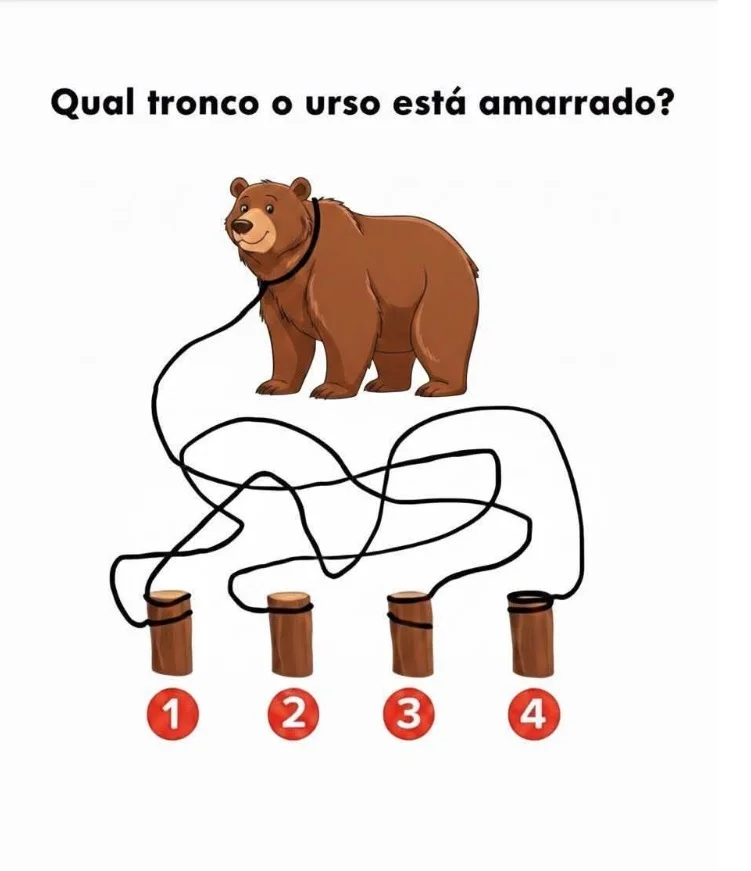 Qual tronco o urso está amarrado?

1
2
3
4